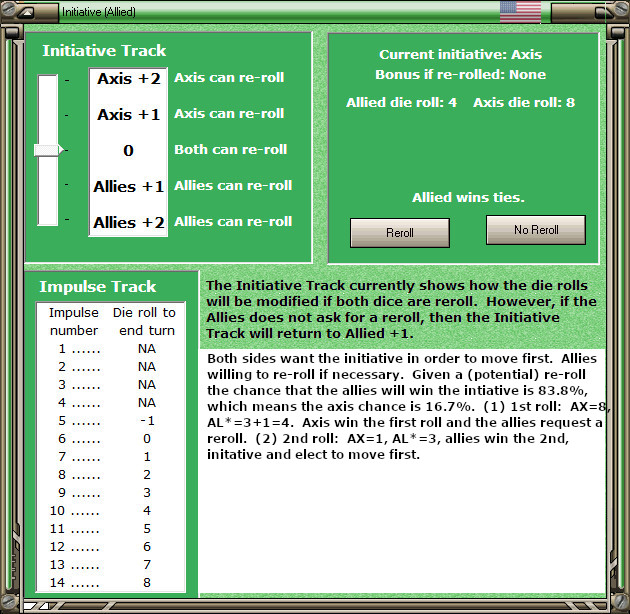 Initiative (Allied)

Initiative Track

Axis +2 Axis can re-roll
Axis +1 Axis can re-roll
0 Both can re-roll
Allies +1 Allies can re-roll
Allies +2 Allies can re-roll

Current initiative: Axis
Bonus if re-rolled: None

Allied die roll: 4 Axis die roll: 8

Allied wins ties.

Reroll

No Reroll

Impulse Track

| Impulse number | Die roll to end turn |
|---|---|
| 1 ...... | NA |
| 2 ...... | NA |
| 3 ...... | NA |
| 4 ...... | NA |
| 5 ...... | -1 |
| 6 ...... | 0 |
| 7 ...... | 1 |
| 8 ...... | 2 |
| 9 ...... | 3 |
| 10 ...... | 4 |
| 11 ...... | 5 |
| 12 ...... | 6 |
| 13 ...... | 7 |
| 14 ...... | 8 |

The Initiative Track currently shows how the die rolls will be modified if both dice are reroll. However, if the Allies does not ask for a reroll, then the Initiative Track will return to Allied +1.

Both sides want the initiative in order to move first. Allies willing to re-roll if necessary. Given a (potential) re-roll the chance that the allies will win the intiative is 83.8%, which means the axis chance is 16.7%. (1) 1st roll: AX=8, AL*=3+1=4. Axis win the first roll and the allies request a reroll. (2) 2nd roll: AX=1, AL*=3, allies win the 2nd, initative and elect to move first.