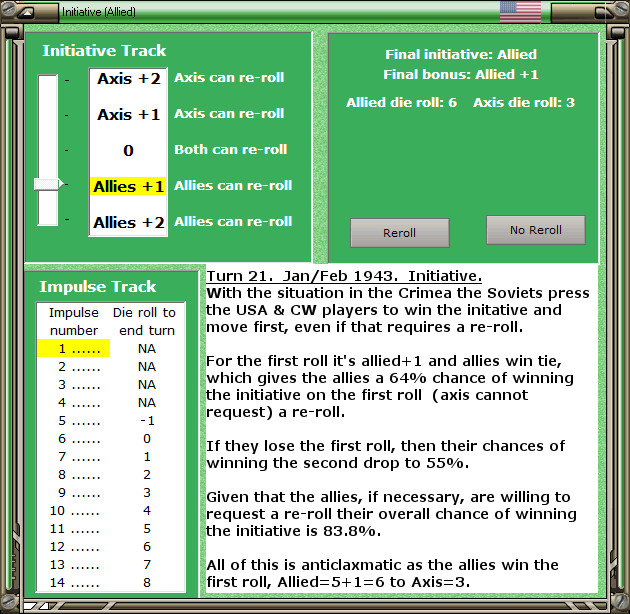 Initiative (Allied)

Initiative Track

| | |
|---|---|
| Axis +2 | Axis can re-roll |
| Axis +1 | Axis can re-roll |
| 0 | Both can re-roll |
| Allies +1 | Allies can re-roll |
| Allies +2 | Allies can re-roll |

Final initiative: Allied
Final bonus: Allied +1
Allied die roll: 6 Axis die roll: 3

Reroll
No Reroll

Impulse Track

| Impulse number | Die roll to end turn |
|---|---|
| 1 ...... | NA |
| 2 ...... | NA |
| 3 ...... | NA |
| 4 ...... | NA |
| 5 ...... | -1 |
| 6 ...... | 0 |
| 7 ...... | 1 |
| 8 ...... | 2 |
| 9 ...... | 3 |
| 10 ...... | 4 |
| 11 ...... | 5 |
| 12 ...... | 6 |
| 13 ...... | 7 |
| 14 ...... | 8 |

Turn 21. Jan/Feb 1943. Initiative.
With the situation in the Crimea the Soviets press the USA & CW players to win the initative and move first, even if that requires a re-roll.

For the first roll it's allied+1 and allies win tie, which gives the allies a 64% chance of winning the initiative on the first roll (axis cannot request) a re-roll.

If they lose the first roll, then their chances of winning the second drop to 55%.

Given that the allies, if necessary, are willing to request a re-roll their overall chance of winning the initiative is 83.8%.

All of this is anticlaxmatic as the allies win the first roll, Allied=5+1=6 to Axis=3.