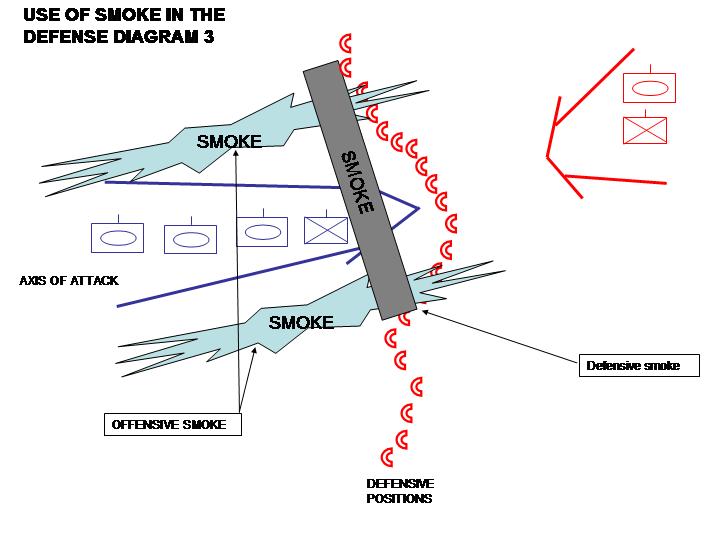 USE OF SMOKE IN THE DEFENSE DIAGRAM 3

SMOKE

SMOKE

AXIS OF ATTACK

SMOKE

Defensive smoke

OFFENSIVE SMOKE

DEFENSIVE POSITIONS