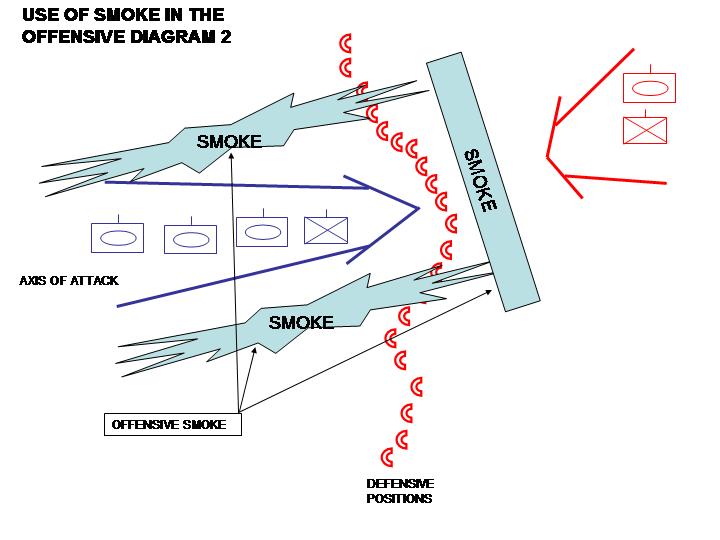 USE OF SMOKE IN THE OFFENSIVE DIAGRAM 2

SMOKE

SMOKE

AXIS OF ATTACK

SMOKE

OFFENSIVE SMOKE

DEFENSIVE POSITIONS