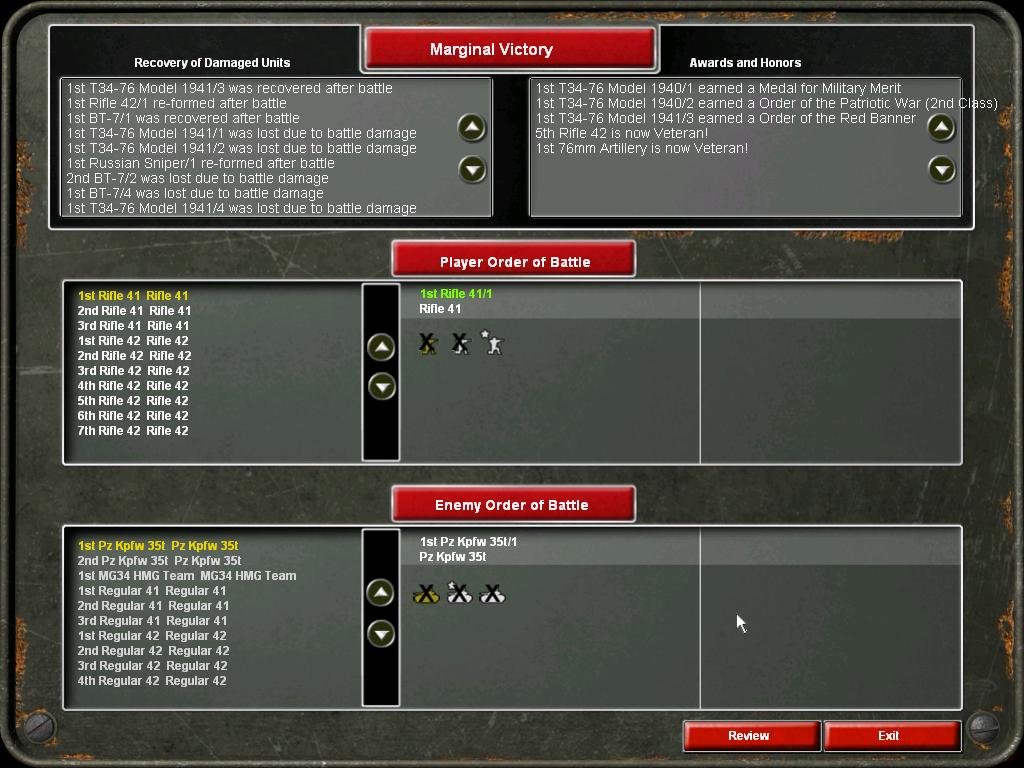 Marginal Victory

Recovery of Damaged Units

1st T34-76 Model 1941/3 was recovered after battle
1st Rifle 42/1 re-formed after battle
1st BT-7/1 was recovered after battle
1st T34-76 Model 1941/1 was lost due to battle damage
1st T34-76 Model 1941/2 was lost due to battle damage
1st Russian Sniper/1 re-formed after battle
2nd BT-7/2 was lost due to battle damage
1st BT-7/4 was lost due to battle damage
1st T34-76 Model 1941/4 was lost due to battle damage

Awards and Honors

1st T34-76 Model 1940/1 earned a Medal for Military Merit
1st T34-76 Model 1940/2 earned a Order of the Patriotic War (2nd Class)
1st T34-76 Model 1941/3 earned a Order of the Red Banner
5th Rifle 42 is now Veteran!
1st 76mm Artillery is now Veteran!

Player Order of Battle

1st Rifle 41 Rifle 41
2nd Rifle 41 Rifle 41
3rd Rifle 41 Rifle 41
1st Rifle 42 Rifle 42
2nd Rifle 42 Rifle 42
3rd Rifle 42 Rifle 42
4th Rifle 42 Rifle 42
5th Rifle 42 Rifle 42
6th Rifle 42 Rifle 42
7th Rifle 42 Rifle 42

1st Rifle 41/1
Rifle 41

Enemy Order of Battle

1st Pz Kpfw 35t Pz Kpfw 35t
2nd Pz Kpfw 35t Pz Kpfw 35t
1st MG34 HMG Team MG34 HMG Team
1st Regular 41 Regular 41
2nd Regular 41 Regular 41
3rd Regular 41 Regular 41
1st Regular 42 Regular 42
2nd Regular 42 Regular 42
3rd Regular 42 Regular 42
4th Regular 42 Regular 42

1st Pz Kpfw 35t/1
Pz Kpfw 35t

Review
Exit