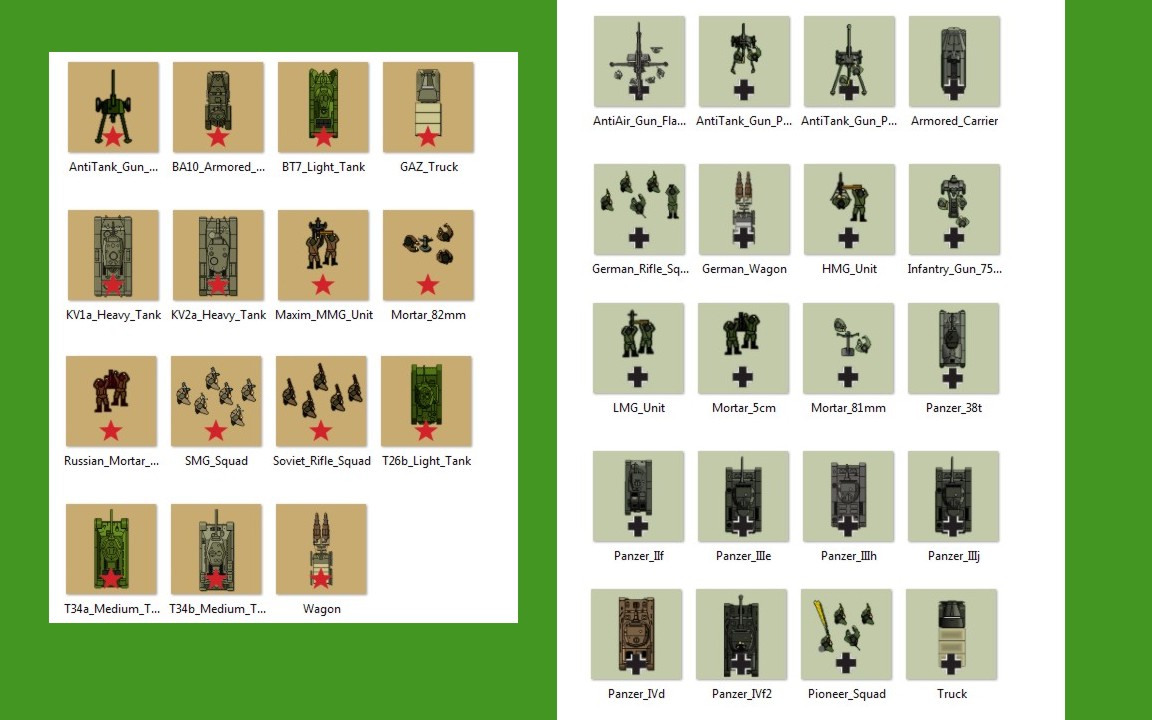 AntiTank_Gun_...
BA10_Armored_...
BT7_Light_Tank
GAZ_Truck

KV1a_Heavy_Tank
KV2a_Heavy_Tank
Maxim_MMG_Unit
Mortar_82mm

Russian_Mortar_...
SMG_Squad
Soviet_Rifle_Squad
T26b_Light_Tank

T34a_Medium_T...
T34b_Medium_T...
Wagon

AntiAir_Gun_Fla...
AntiTank_Gun_P...
AntiTank_Gun_P...
Armored_Carrier

German_Rifle_Sq...
German_Wagon
HMG_Unit
Infantry_Gun_75...

LMG_Unit
Mortar_5cm
Mortar_81mm
Panzer_38t

Panzer_IIf
Panzer_IIIe
Panzer_IIIh
Panzer_IIIj

Panzer_IVd
Panzer_IVf2
Pioneer_Squad
Truck