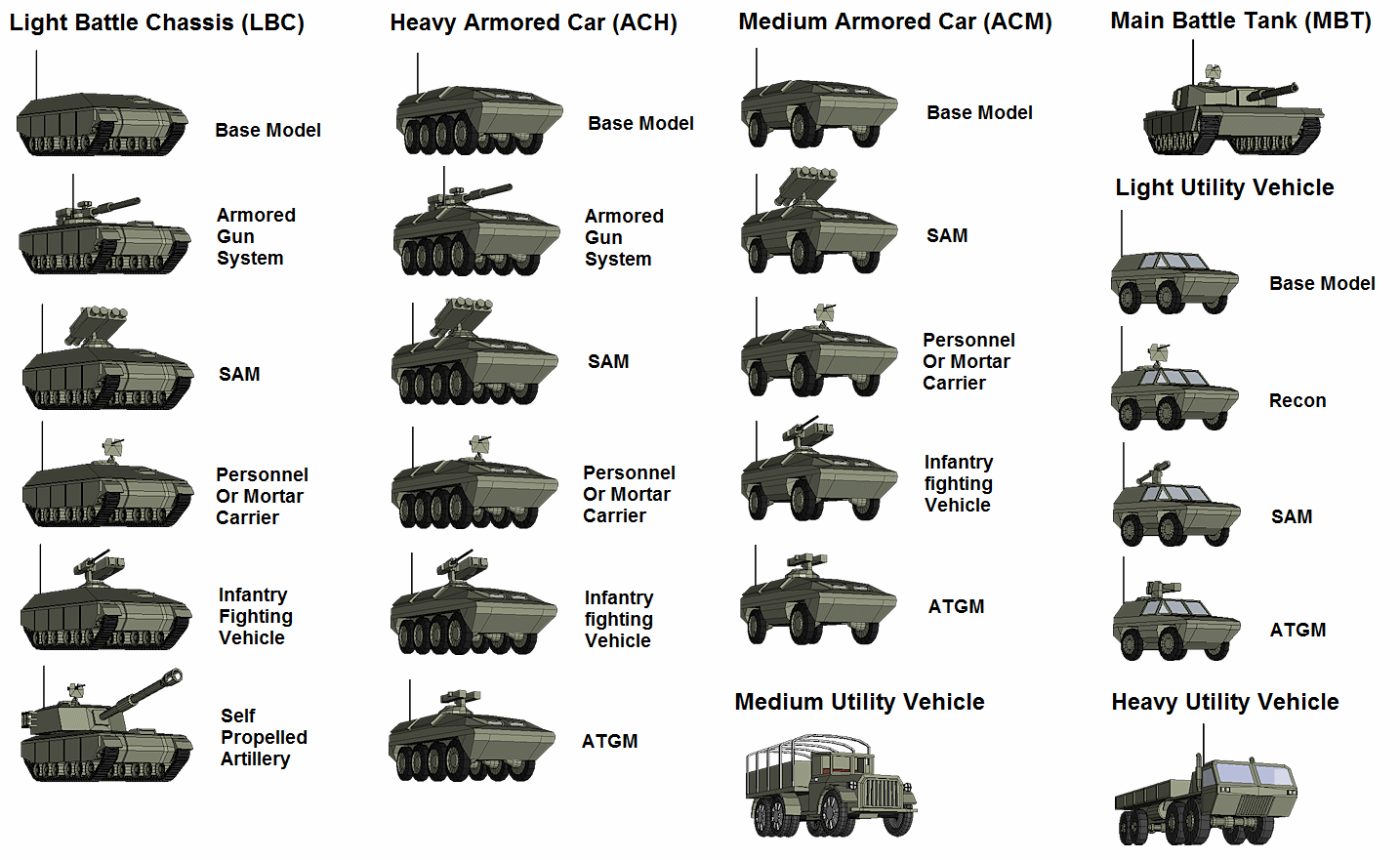 Light Battle Chassis (LBC)

Base Model

Armored Gun System

SAM

Personnel Or Mortar Carrier

Infantry Fighting Vehicle

Self Propelled Artillery

Heavy Armored Car (ACH)

Base Model

Armored Gun System

SAM

Personnel Or Mortar Carrier

Infantry fighting Vehicle

ATGM

Medium Armored Car (ACM)

Base Model

SAM

Personnel Or Mortar Carrier

Infantry fighting Vehicle

ATGM

Medium Utility Vehicle

Main Battle Tank (MBT)

Light Utility Vehicle

Base Model

Recon

SAM

ATGM

Heavy Utility Vehicle